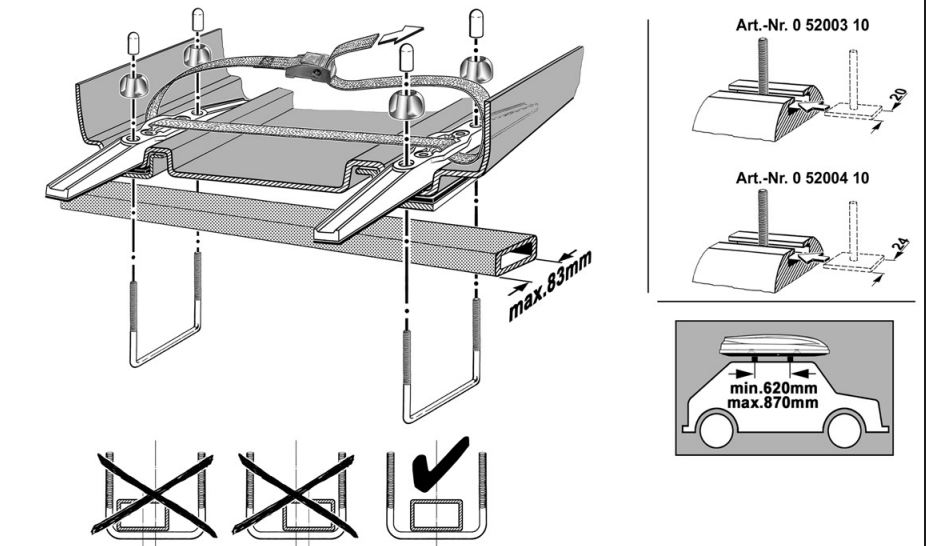 max.83mm

Art.-Nr. 0 52003 10

20

Art.-Nr. 0 52004 10

24

min.620mm
max.870mm